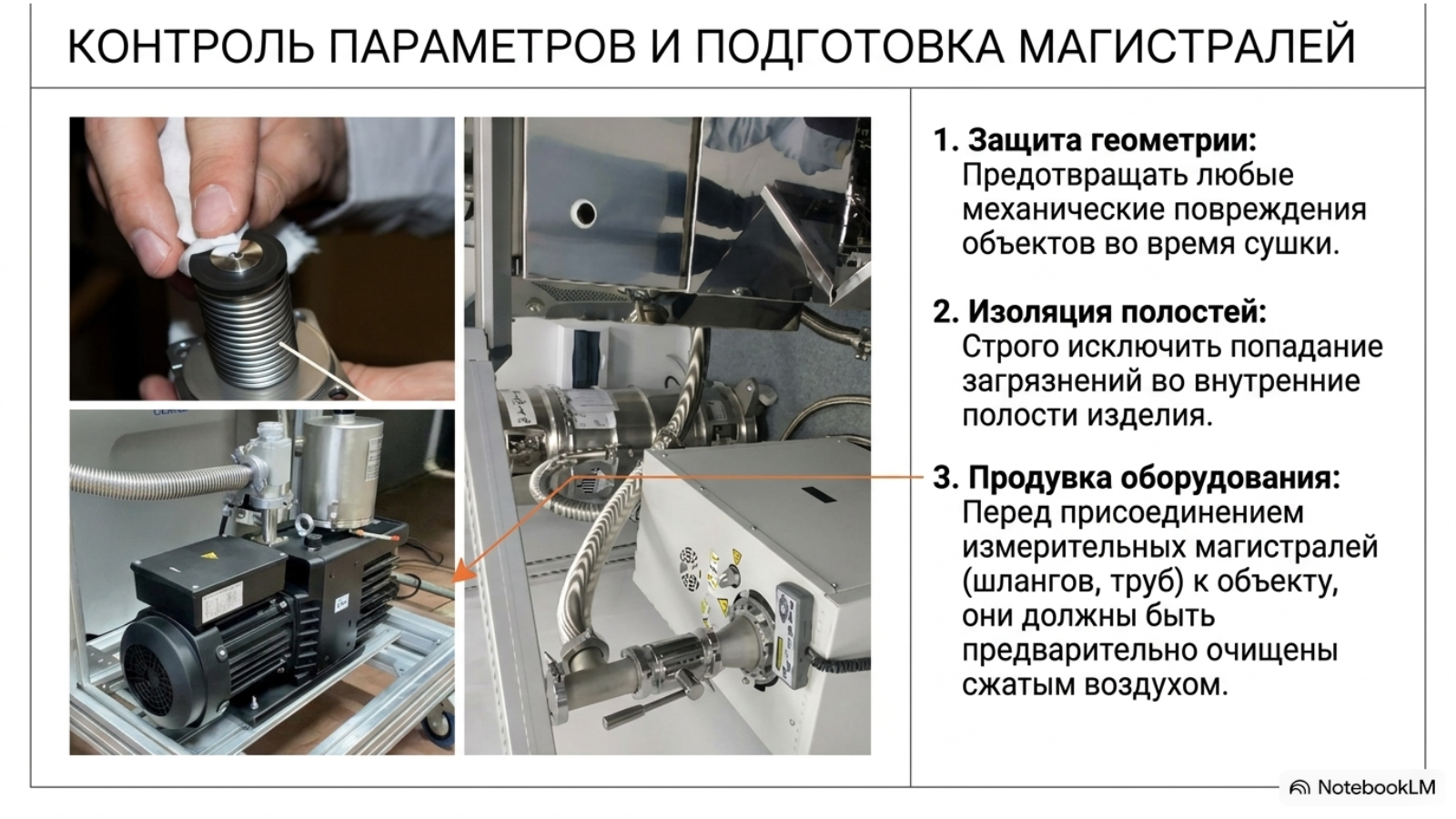 КОНТРОЛЬ ПАРАМЕТРОВ И ПОДГОТОВКА МАГИСТРАЛЕЙ

1. Защита геометрии: Предотвращать любые механические повреждения объектов во время сушки.

2. Изоляция полостей: Строго исключить попадание загрязнений во внутренние полости изделия.

3. Продувка оборудования: Перед присоединением измерительных магистралей (шлангов, труб) к объекту, они должны быть предварительно очищены сжатым воздухом.

NotebookLM