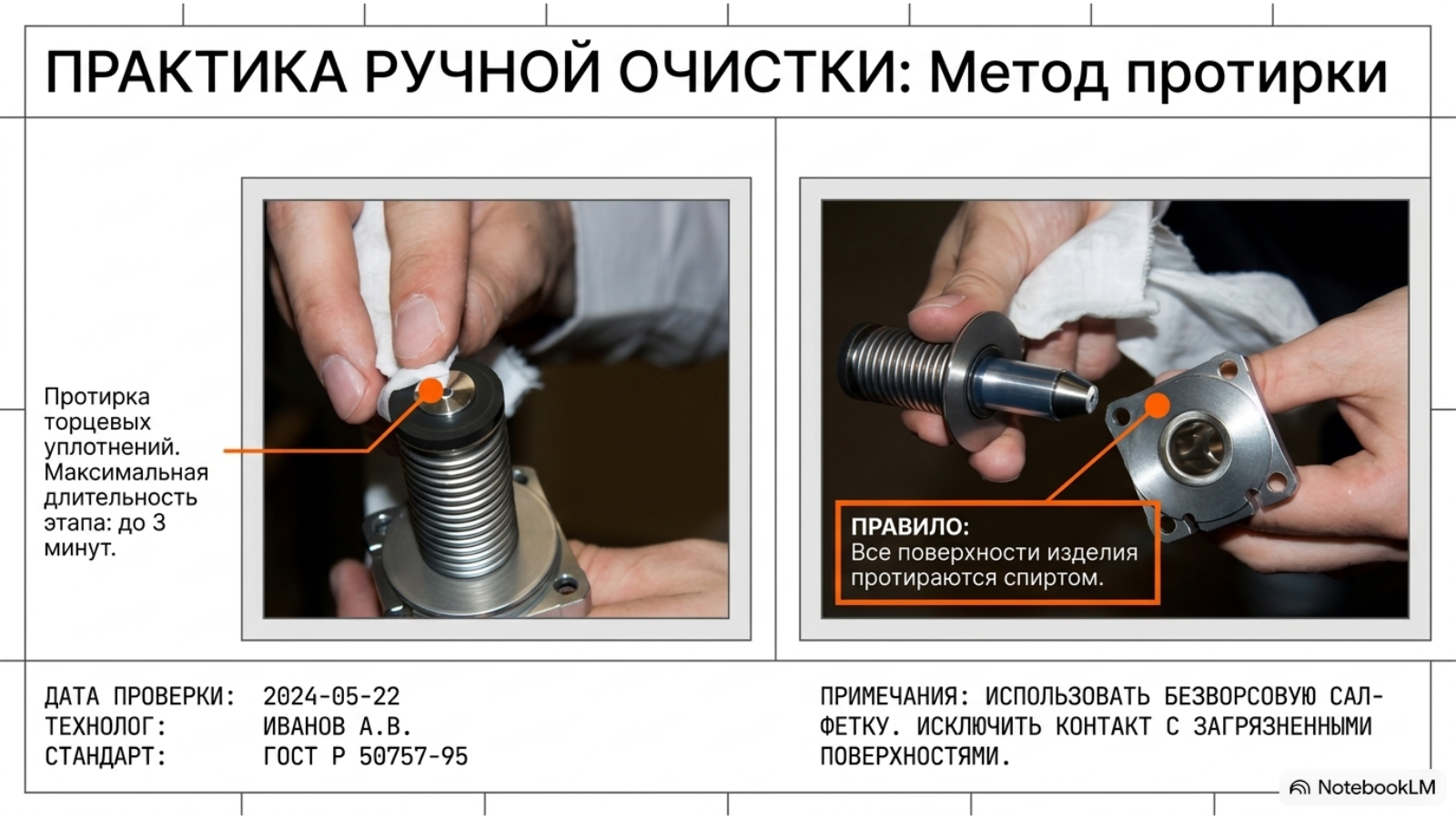 ПРАКТИКА РУЧНОЙ ОЧИСТКИ: Метод протирки

Протирка торцевых уплотнений. Максимальная длительность этапа: до 3 минут.

ПРАВИЛО:
Все поверхности изделия протираются спиртом.

ДАТА ПРОВЕРКИ: 2024-05-22
ТЕХНОЛОГ: ИВАНОВ А.В.
СТАНДАРТ: ГОСТ Р 50757-95

ПРИМЕЧАНИЯ: ИСПОЛЬЗОВАТЬ БЕЗВОРСОВУЮ САЛФЕТКУ. ИСКЛЮЧИТЬ КОНТАКТ С ЗАГРЯЗНЕННЫМИ ПОВЕРХНОСТЯМИ.

NotebookLM