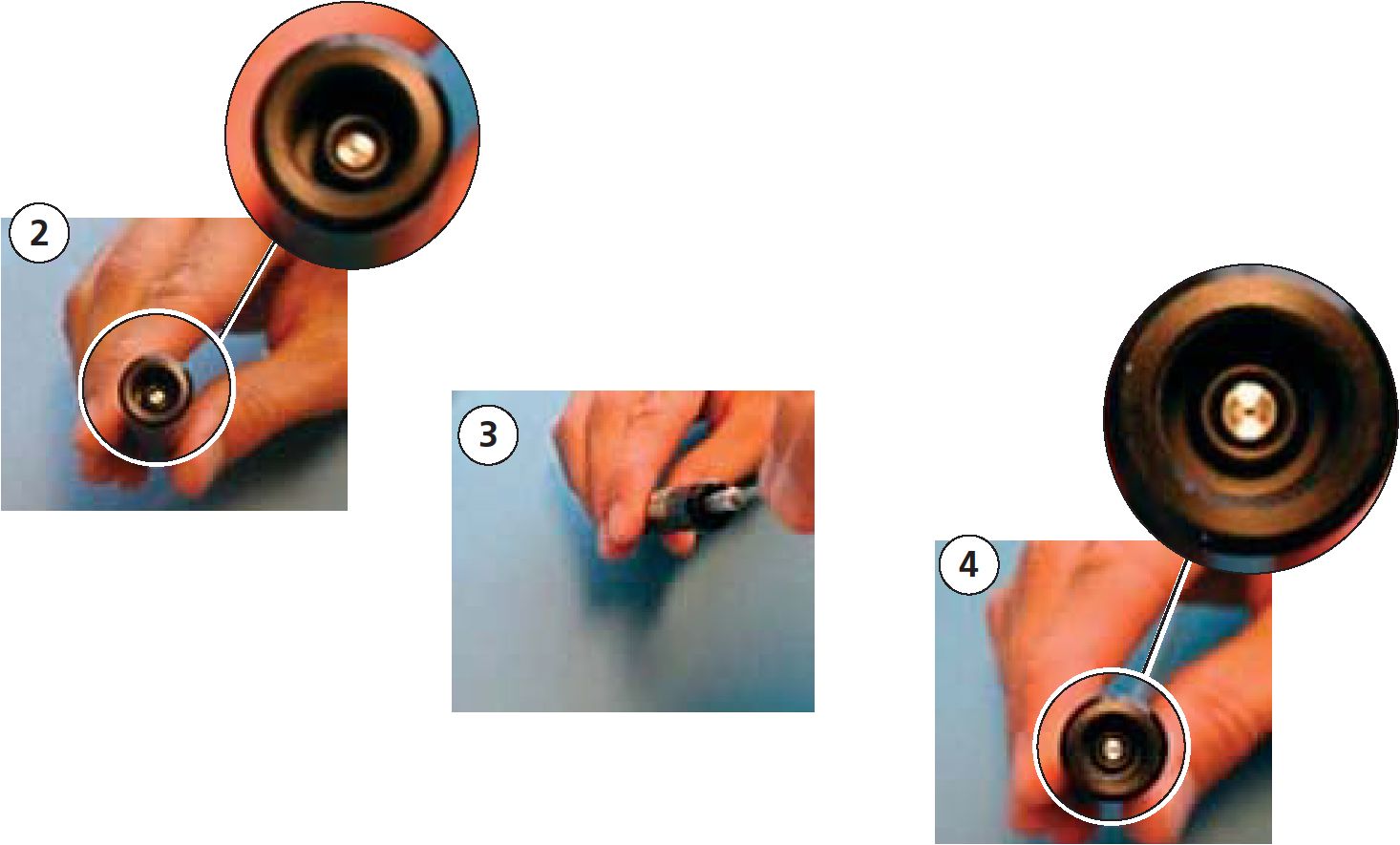 2

3

4